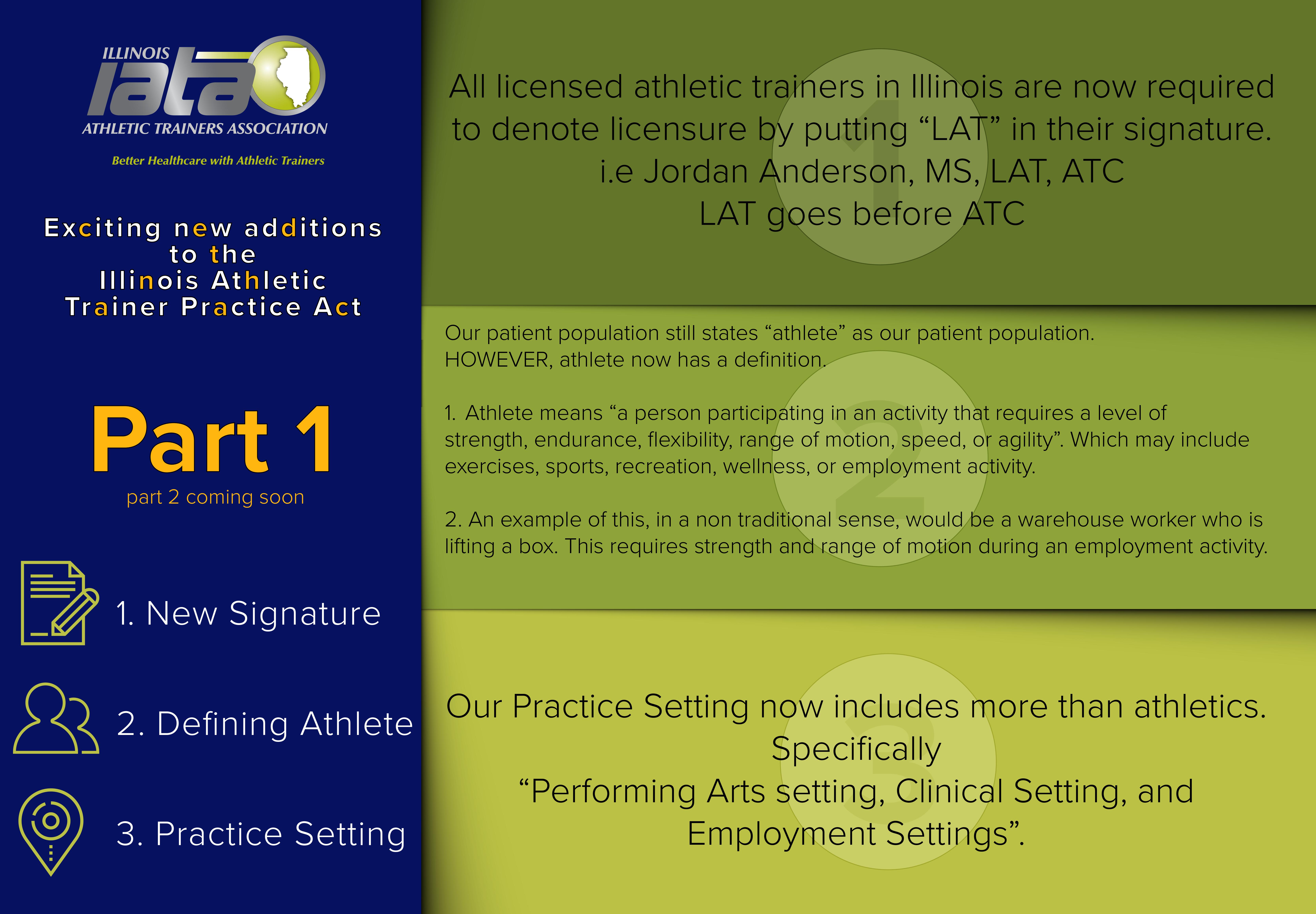 ILLINOIS
iata
ATHLETIC TRAINERS ASSOCIATION
Better Healthcare with Athletic Trainers

Exciting new additions to the Illinois Athletic Trainer Practice Act

Part 1
part 2 coming soon

1. New Signature

2. Defining Athlete

3. Practice Setting

1

All licensed athletic trainers in Illinois are now required to denote licensure by putting “LAT” in their signature.
i.e Jordan Anderson, MS, LAT, ATC
LAT goes before ATC

2

Our patient population still states “athlete” as our patient population.
HOWEVER, athlete now has a definition.

1. Athlete means “a person participating in an activity that requires a level of strength, endurance, flexibility, range of motion, speed, or agility”. Which may include exercises, sports, recreation, wellness, or employment activity.

2. An example of this, in a non traditional sense, would be a warehouse worker who is lifting a box. This requires strength and range of motion during an employment activity.

3

Our Practice Setting now includes more than athletics.
Specifically
“Performing Arts setting, Clinical Setting, and Employment Settings”.